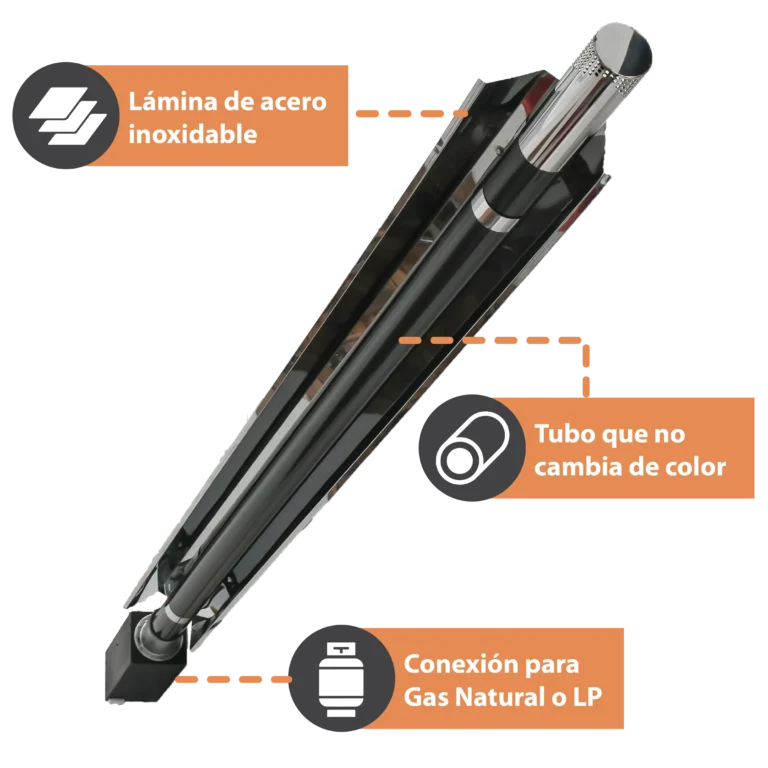 Lámina de acero inoxidable

Tubo que no cambia de color

Conexión para Gas Natural o LP